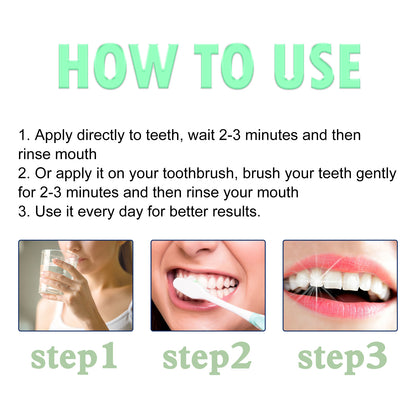 HOW TO USE

1. Apply directly to teeth, wait 2-3 minutes and then rinse mouth
2. Or apply it on your toothbrush, brush your teeth gently for 2-3 minutes and then rinse your mouth
3. Use it every day for better results.

step1 step2 step3